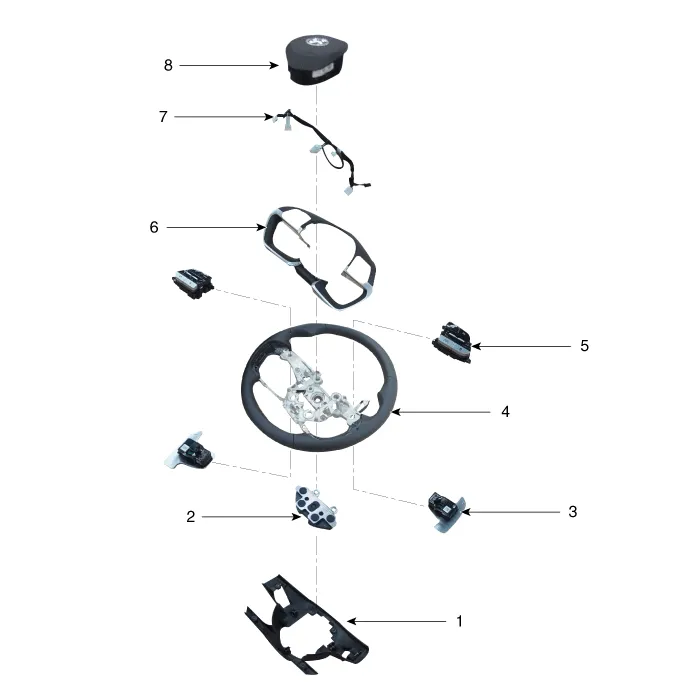 8

7

6

5

4

2

3

1