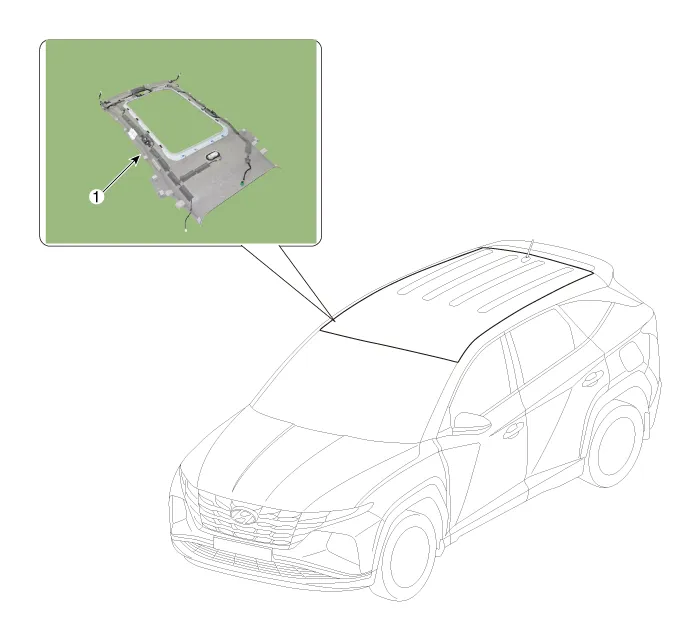 1