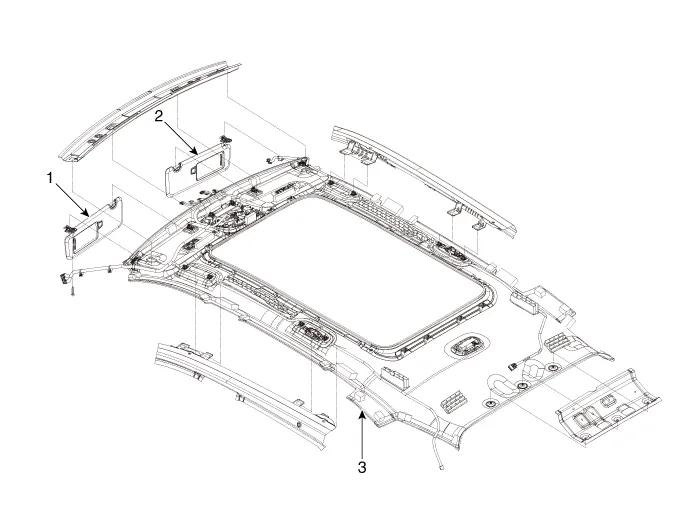 2
1
3