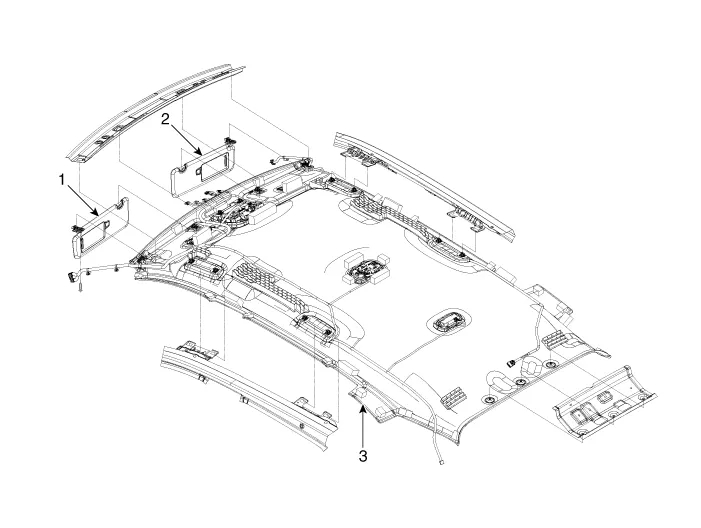 2
1
3