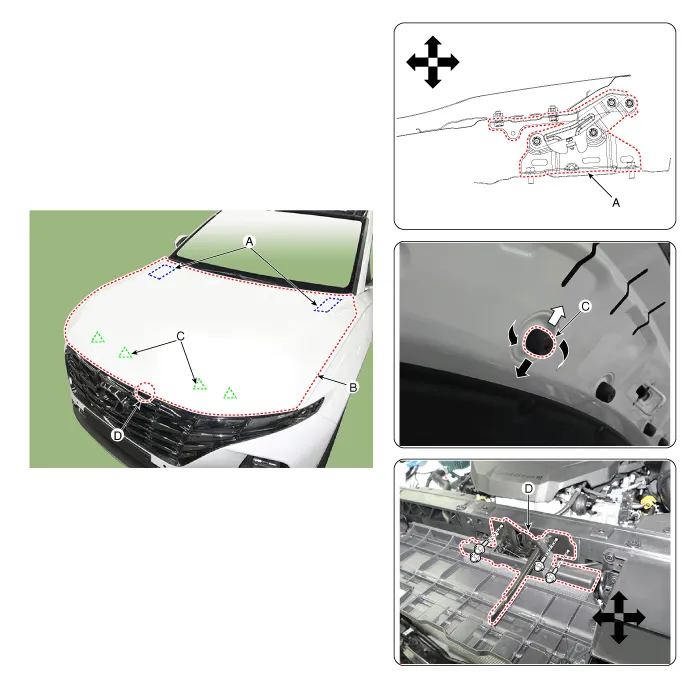 A
C
B
D
A
C
D