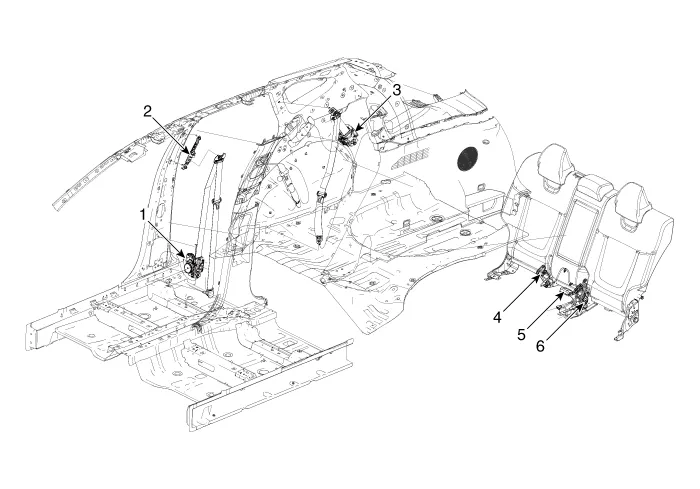 2
3
1
4
5
6