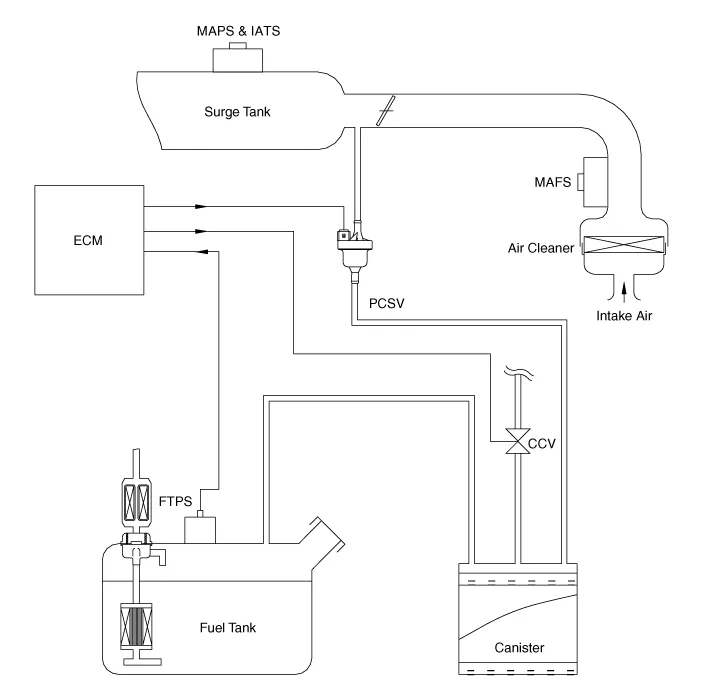 MAPS & IATS

Surge Tank

MAFS

ECM

Air Cleaner

PCSV

Intake Air

CCV

FTPS

Fuel Tank

Canister